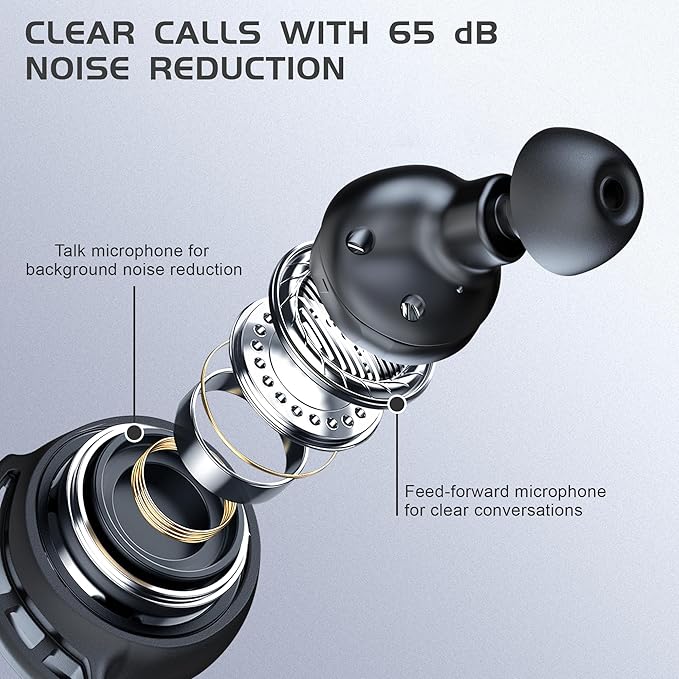 CLEAR CALLS WITH 65 dB NOISE REDUCTION

Talk microphone for background noise reduction

Feed-forward microphone for clear conversations