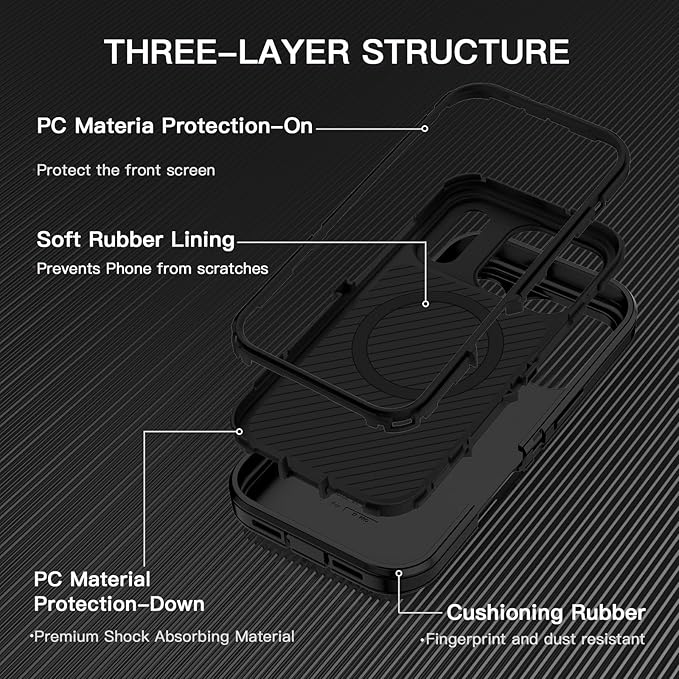 THREE-LAYER STRUCTURE

PC Materia Protection-On

Protect the front screen

Soft Rubber Lining

Prevents Phone from scratches

PC Material Protection-Down

•Premium Shock Absorbing Material

Cushioning Rubber

•Fingerprint and dust resistant