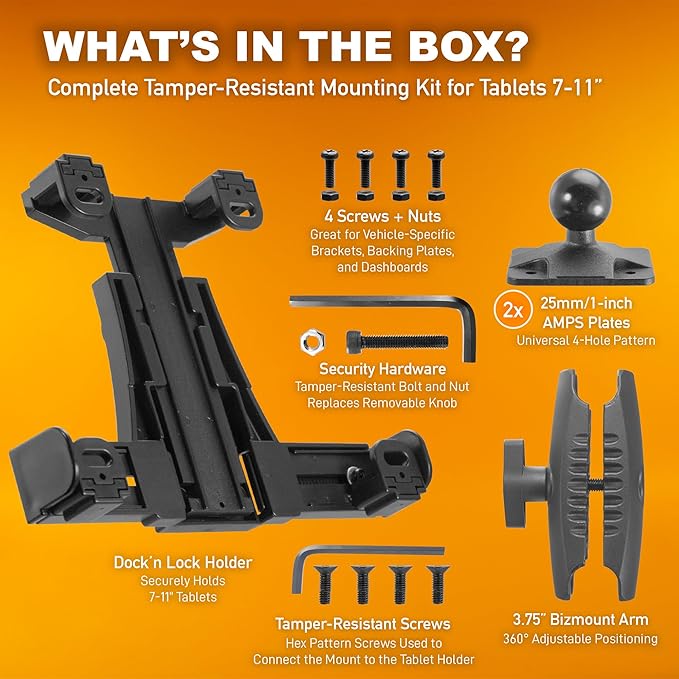 WHAT'S IN THE BOX?

Complete Tamper-Resistant Mounting Kit for Tablets 7-11"

4 Screws + Nuts
Great for Vehicle-Specific Brackets, Backing Plates, and Dashboards

2x 25mm/1-inch AMPS Plates
Universal 4-Hole Pattern

Security Hardware
Tamper-Resistant Bolt and Nut Replaces Removable Knob

Dock'n Lock Holder
Securely Holds 7-11" Tablets

Tamper-Resistant Screws
Hex Pattern Screws Used to Connect the Mount to the Tablet Holder

3.75" Bizmount Arm
360° Adjustable Positioning