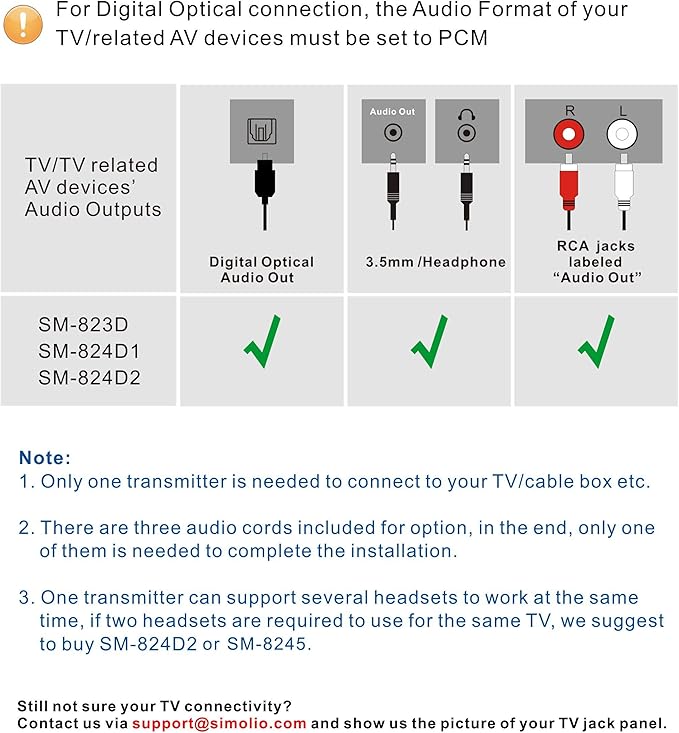 For Digital Optical connection, the Audio Format of your TV/related AV devices must be set to PCM

| TV/TV related AV devices' Audio Outputs | Digital Optical Audio Out | Audio Out 3.5mm /Headphone | R L RCA jacks labeled "Audio Out" |
|---|---|---|---|
| SM-823D SM-824D1 SM-824D2 | ✓ | ✓ | ✓ |

Note:
1. Only one transmitter is needed to connect to your TV/cable box etc.

2. There are three audio cords included for option, in the end, only one of them is needed to complete the installation.

3. One transmitter can support several headsets to work at the same time, if two headsets are required to use for the same TV, we suggest to buy SM-824D2 or SM-8245.

Still not sure your TV connectivity?
Contact us via support@simolio.com and show us the picture of your TV jack panel.