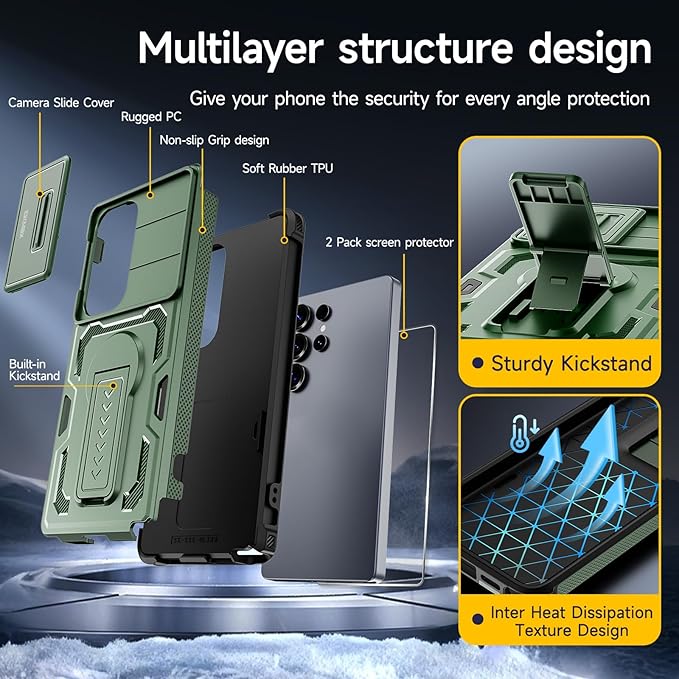 Multilayer structure design

Give your phone the security for every angle protection

Camera Slide Cover

Rugged PC

Non-slip Grip design

Soft Rubber TPU

2 Pack screen protector

Built-in Kickstand

Sturdy Kickstand

Inter Heat Dissipation Texture Design