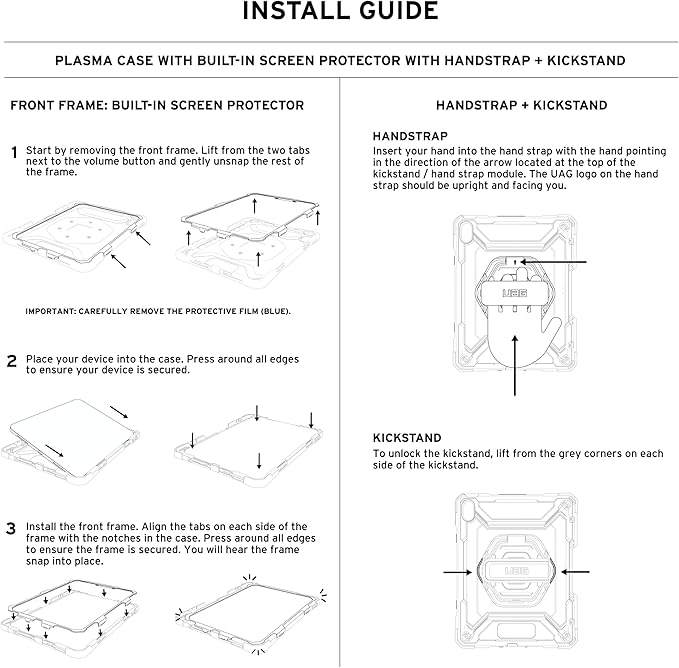 INSTALL GUIDE

PLASMA CASE WITH BUILT-IN SCREEN PROTECTOR WITH HANDSTRAP + KICKSTAND

FRONT FRAME: BUILT-IN SCREEN PROTECTOR

1 Start by removing the front frame. Lift from the two tabs next to the volume button and gently unsnap the rest of the frame.

IMPORTANT: CAREFULLY REMOVE THE PROTECTIVE FILM (BLUE).

2 Place your device into the case. Press around all edges to ensure your device is secured.

3 Install the front frame. Align the tabs on each side of the frame with the notches in the case. Press around all edges to ensure the frame is secured. You will hear the frame snap into place.

HANDSTRAP + KICKSTAND

HANDSTRAP
Insert your hand into the hand strap with the hand pointing in the direction of the arrow located at the top of the kickstand / hand strap module. The UAG logo on the hand strap should be upright and facing you.

UAG

KICKSTAND
To unlock the kickstand, lift from the grey corners on each side of the kickstand.

UAG