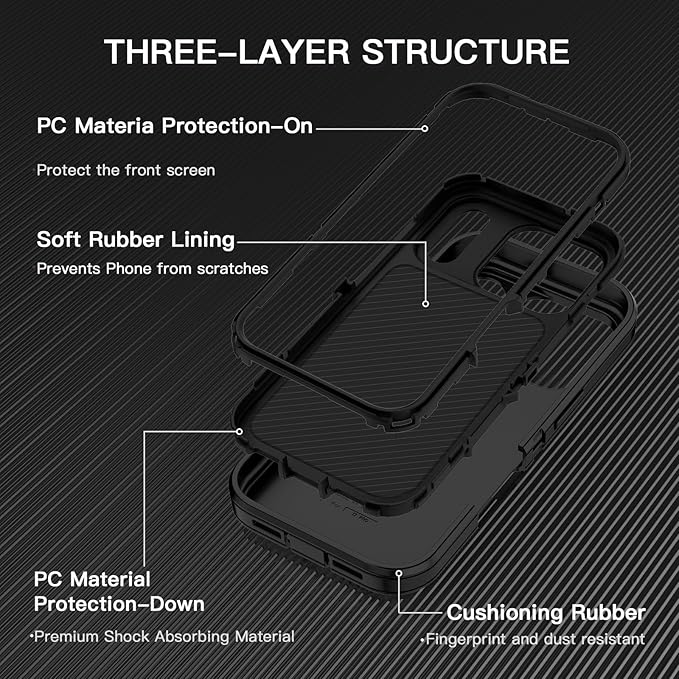 THREE-LAYER STRUCTURE

PC Materia Protection-On

Protect the front screen

Soft Rubber Lining

Prevents Phone from scratches

PC Material Protection-Down

•Premium Shock Absorbing Material

Cushioning Rubber

•Fingerprint and dust resistant