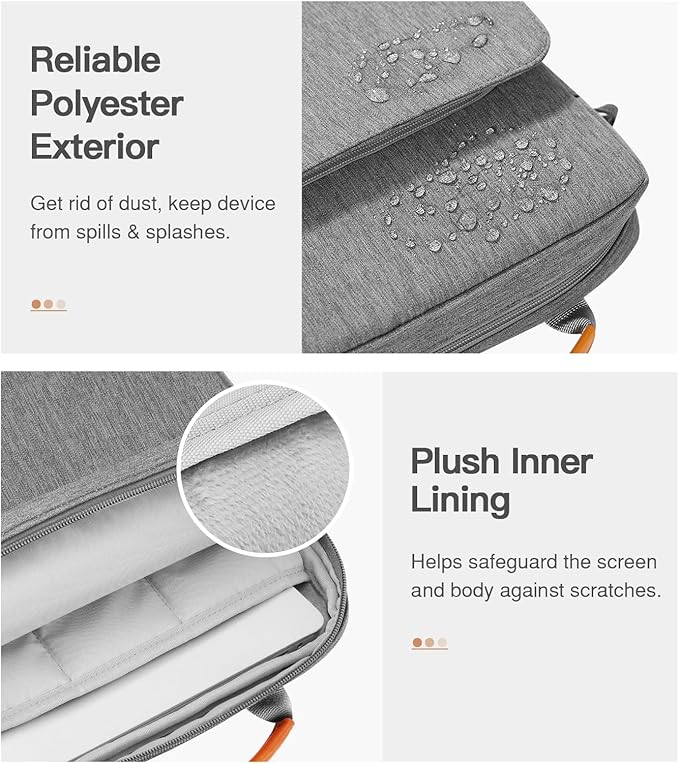 Reliable Polyester Exterior

Get rid of dust, keep device from spills & splashes.

Plush Inner Lining

Helps safeguard the screen and body against scratches.