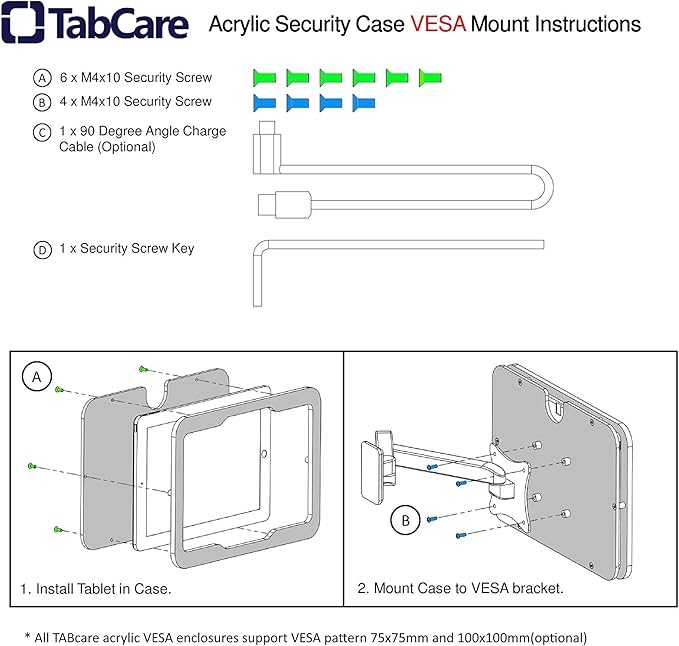 TabCare Acrylic Security Case VESA Mount Instructions

A 6 x M4x10 Security Screw
B 4 x M4x10 Security Screw
C 1 x 90 Degree Angle Charge Cable (Optional)
D 1 x Security Screw Key

A

1. Install Tablet in Case.

B

2. Mount Case to VESA bracket.

* All TABcare acrylic VESA enclosures support VESA pattern 75x75mm and 100x100mm(optional)