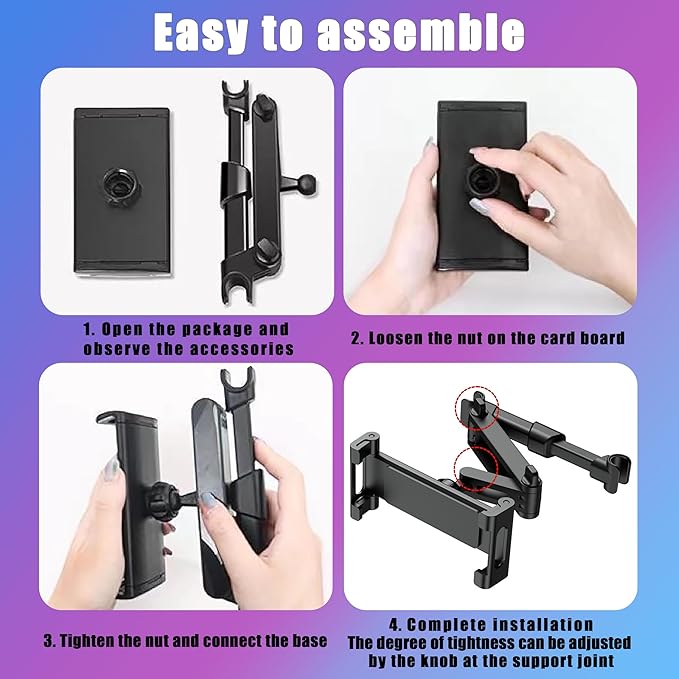 Easy to assemble

1. Open the package and observe the accessories

2. Loosen the nut on the card board

3. Tighten the nut and connect the base

4. Complete installation
The degree of tightness can be adjusted by the knob at the support joint