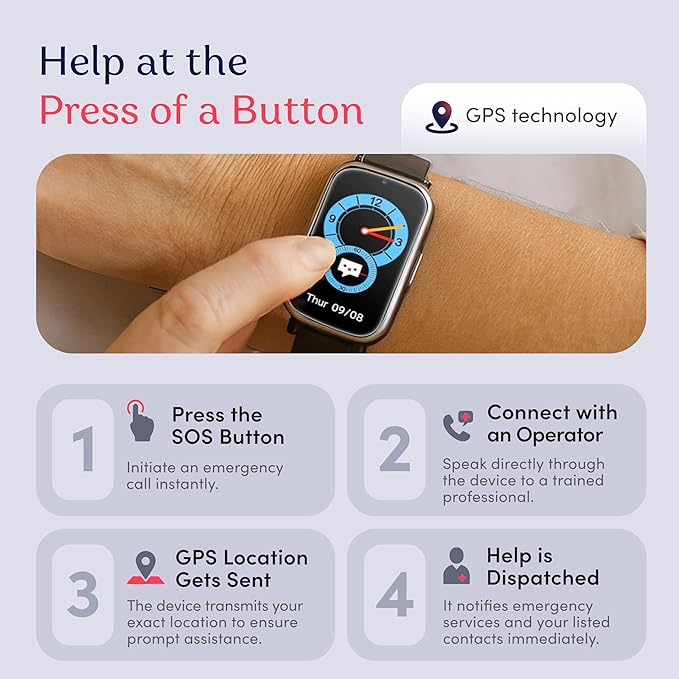 Help at the
Press of a Button

GPS technology

12
9
3
60
30
Thur 09/08

1
Press the SOS Button
Initiate an emergency call instantly.

2
Connect with an Operator
Speak directly through the device to a trained professional.

3
GPS Location Gets Sent
The device transmits your exact location to ensure prompt assistance.

4
Help is Dispatched
It notifies emergency services and your listed contacts immediately.