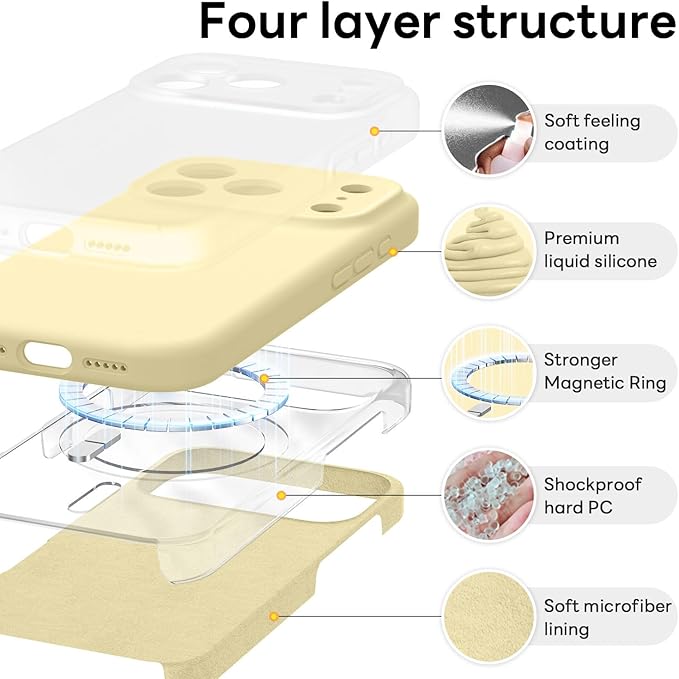 Four layer structure

Soft feeling coating

Premium liquid silicone

Stronger Magnetic Ring

Shockproof hard PC

Soft microfiber lining