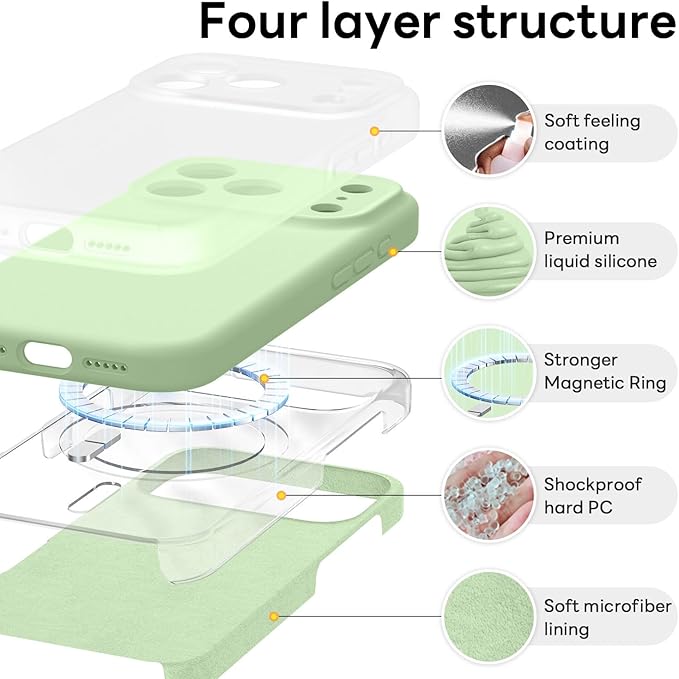 Four layer structure

Soft feeling coating

Premium liquid silicone

Stronger Magnetic Ring

Shockproof hard PC

Soft microfiber lining