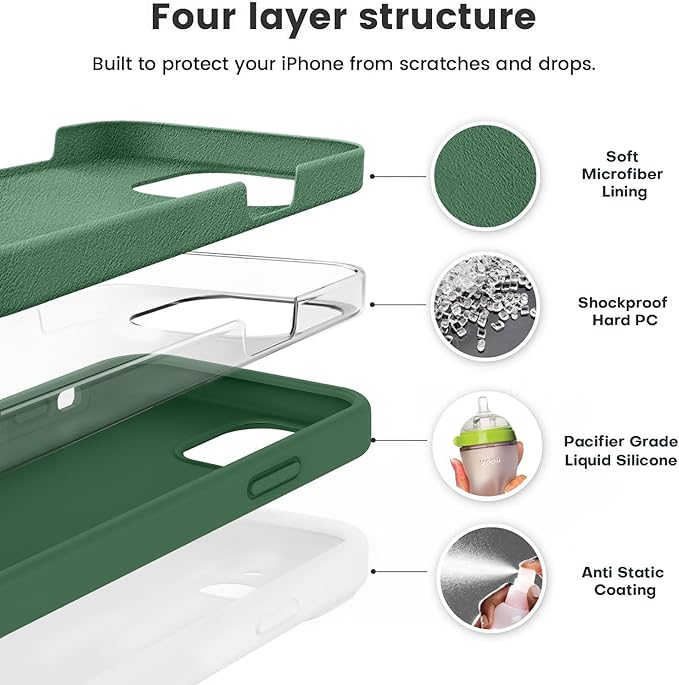 Four layer structure

Built to protect your iPhone from scratches and drops.

Soft Microfiber Lining

Shockproof Hard PC

Pacifier Grade Liquid Silicone

Anti Static Coating