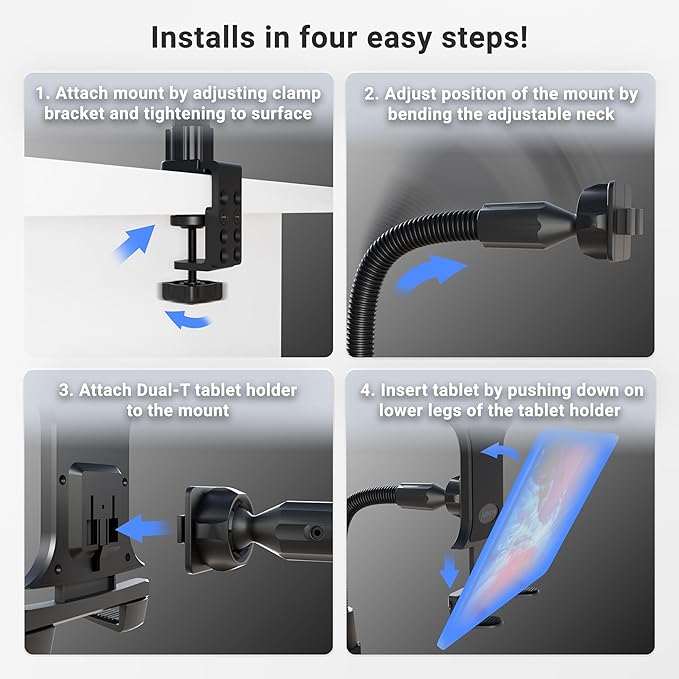 Installs in four easy steps!

1. Attach mount by adjusting clamp bracket and tightening to surface

2. Adjust position of the mount by bending the adjustable neck

3. Attach Dual-T tablet holder to the mount

4. Insert tablet by pushing down on lower legs of the tablet holder