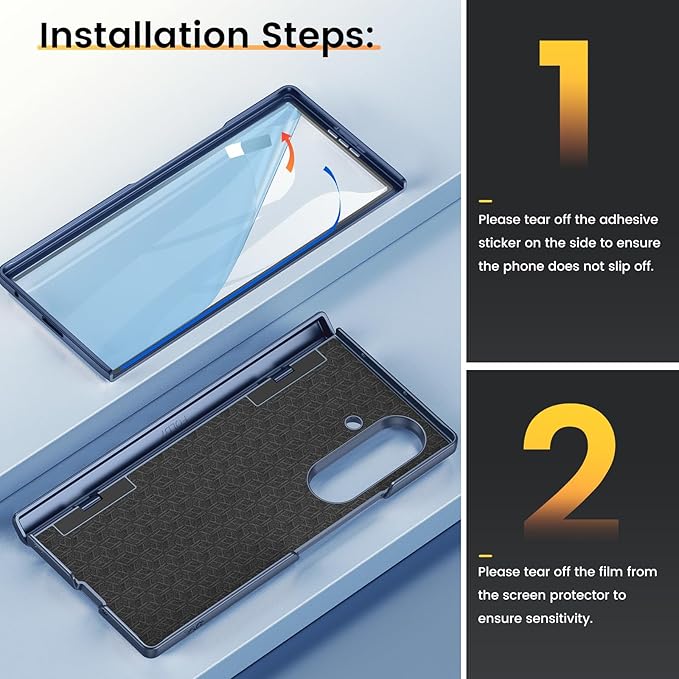 Installation Steps:

1

Please tear off the adhesive sticker on the side to ensure the phone does not slip off.

2

Please tear off the film from the screen protector to ensure sensitivity.