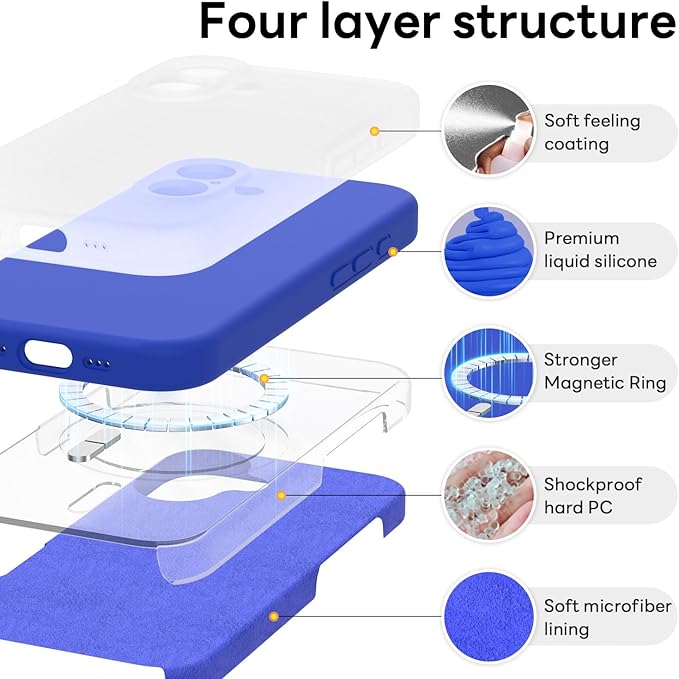 Four layer structure

Soft feeling coating

Premium liquid silicone

Stronger Magnetic Ring

Shockproof hard PC

Soft microfiber lining