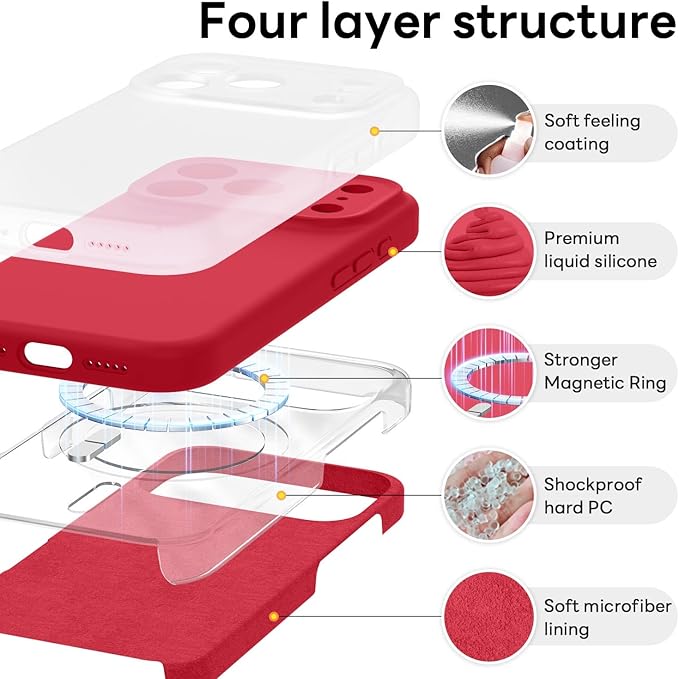 Four layer structure

Soft feeling coating

Premium liquid silicone

Stronger Magnetic Ring

Shockproof hard PC

Soft microfiber lining