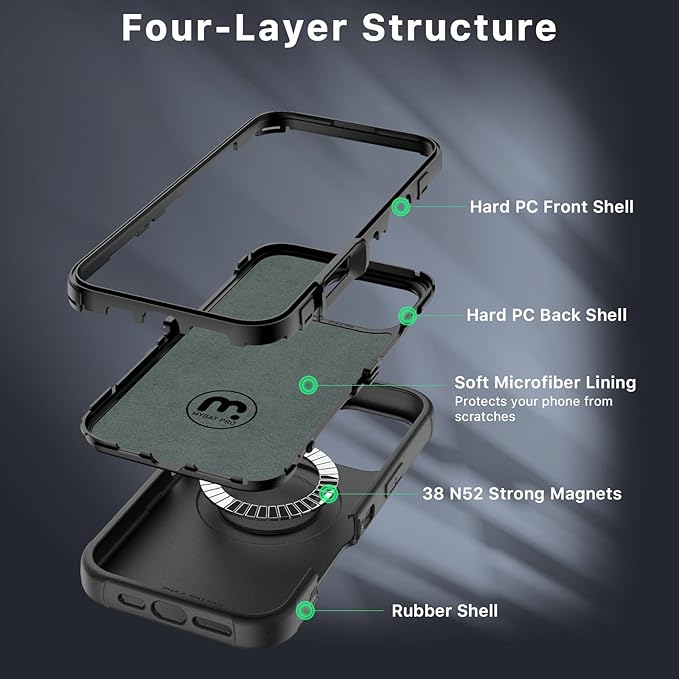 Four-Layer Structure

Hard PC Front Shell

Hard PC Back Shell

m.
MYBAT PRO

Soft Microfiber Lining
Protects your phone from scratches

38 N52 Strong Magnets

Rubber Shell