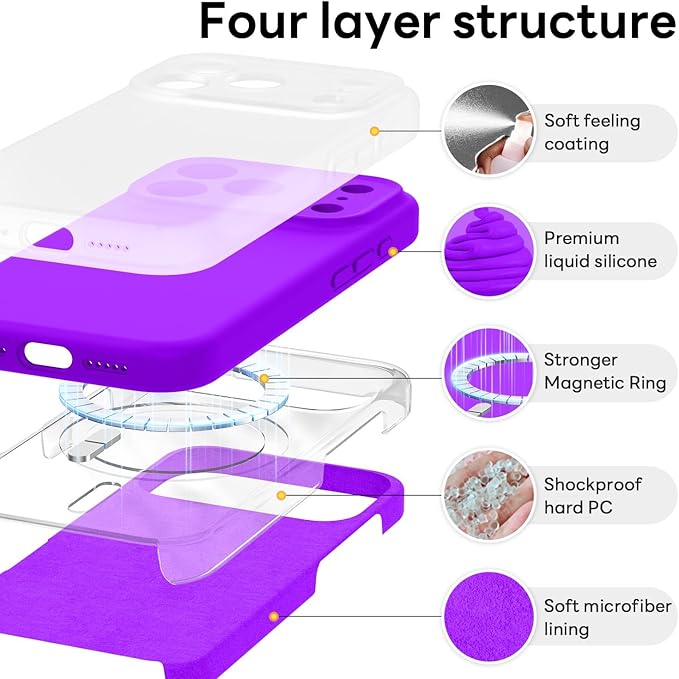 Four layer structure

Soft feeling coating

Premium liquid silicone

Stronger Magnetic Ring

Shockproof hard PC

Soft microfiber lining