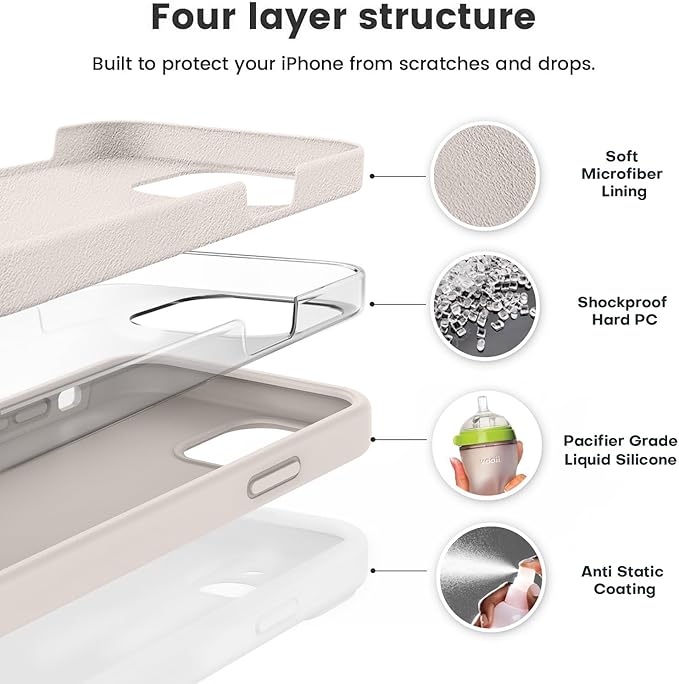 Four layer structure

Built to protect your iPhone from scratches and drops.

Soft Microfiber Lining

Shockproof Hard PC

Pacifier Grade Liquid Silicone

Anti Static Coating