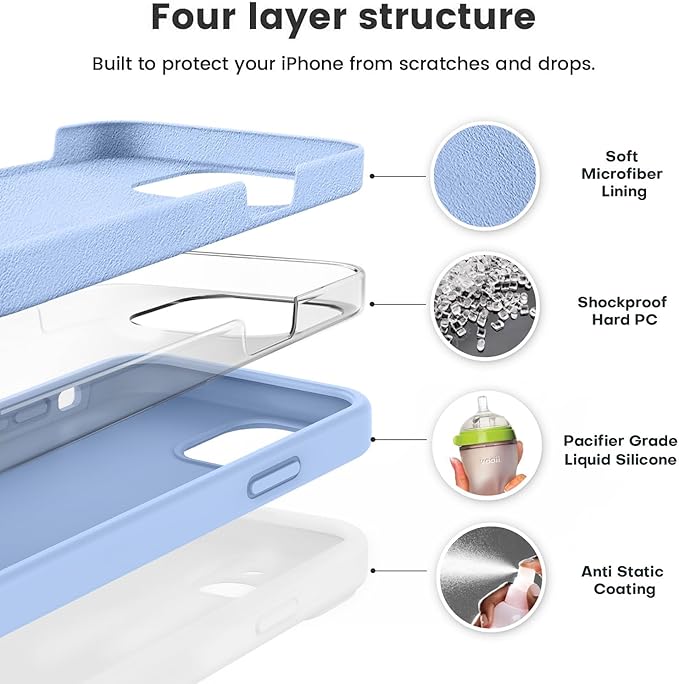 Four layer structure

Built to protect your iPhone from scratches and drops.

Soft Microfiber Lining

Shockproof Hard PC

Pacifier Grade Liquid Silicone

Anti Static Coating