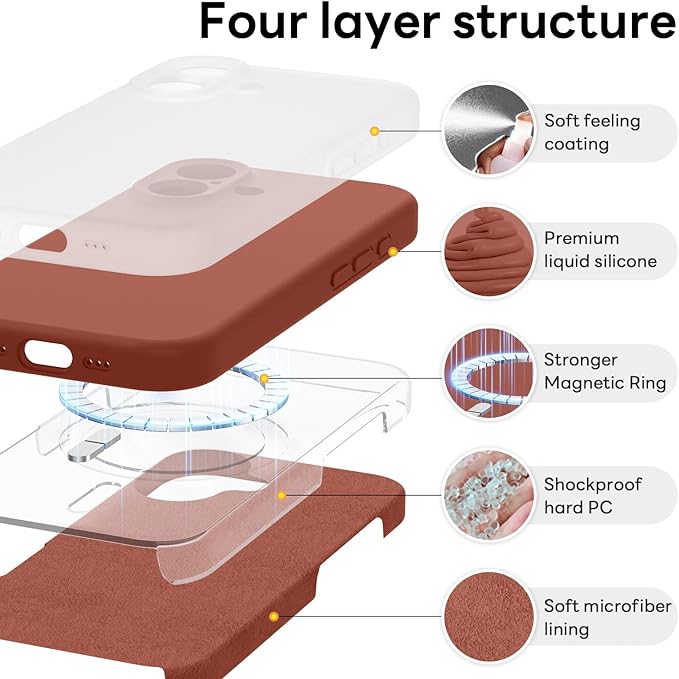 Four layer structure

Soft feeling coating

Premium liquid silicone

Stronger Magnetic Ring

Shockproof hard PC

Soft microfiber lining