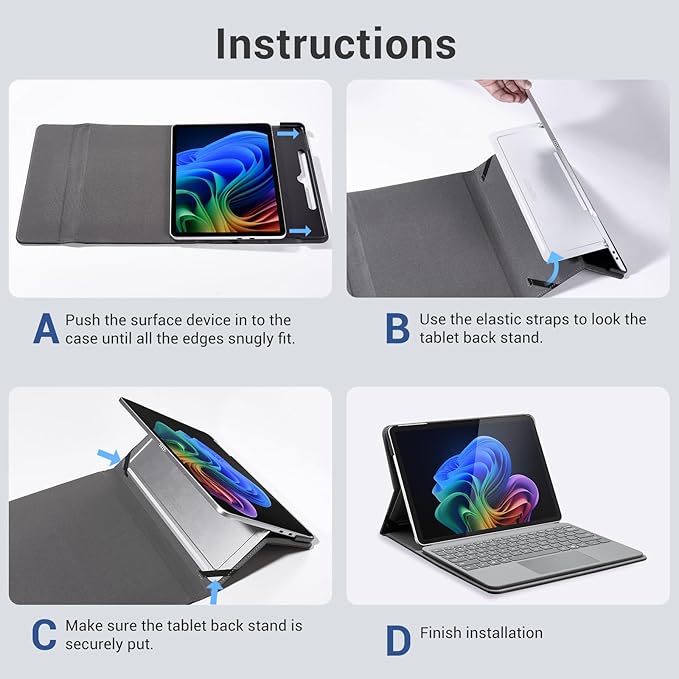 Instructions

A Push the surface device in to the case until all the edges snugly fit.

B Use the elastic straps to look the tablet back stand.

C Make sure the tablet back stand is securely put.

D Finish installation