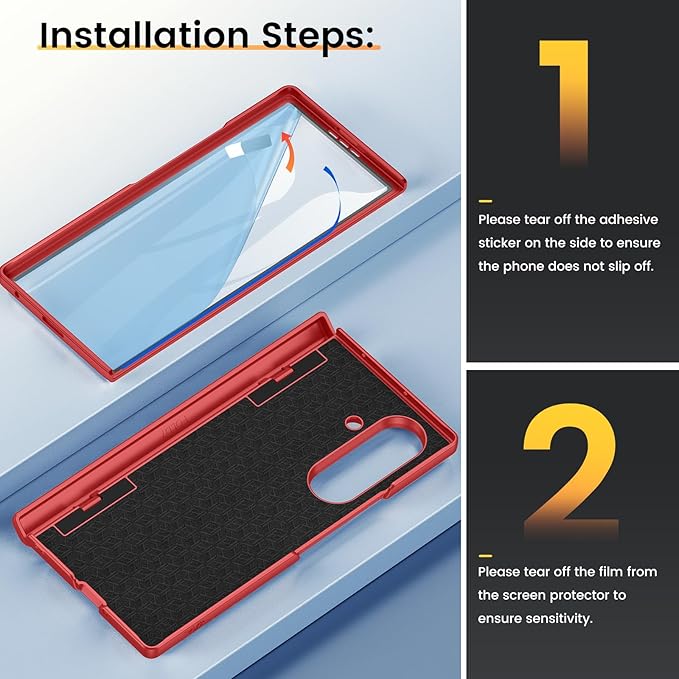 Installation Steps:

1

Please tear off the adhesive sticker on the side to ensure the phone does not slip off.

2

Please tear off the film from the screen protector to ensure sensitivity.