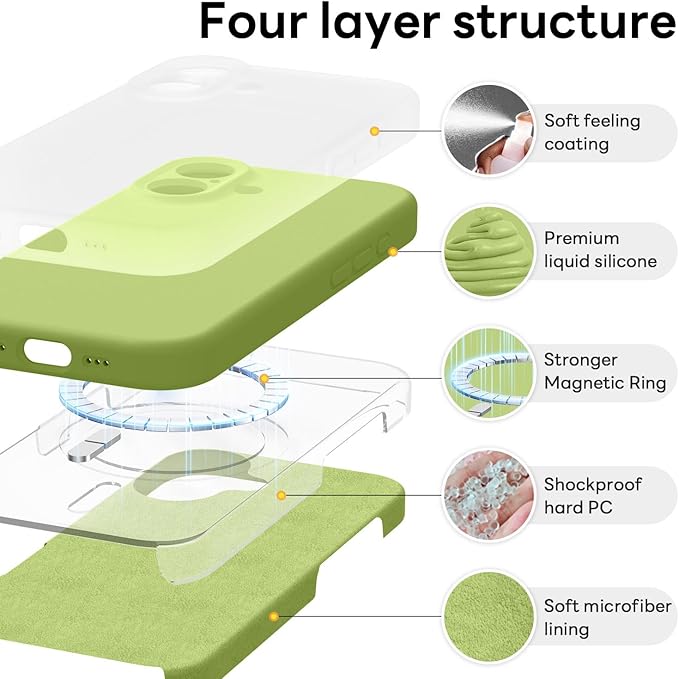 Four layer structure

Soft feeling coating

Premium liquid silicone

Stronger Magnetic Ring

Shockproof hard PC

Soft microfiber lining