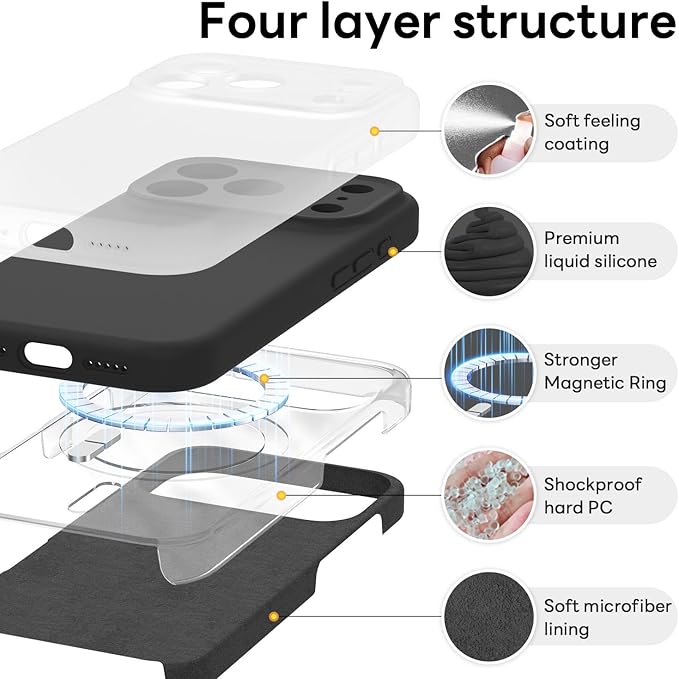 Four layer structure

Soft feeling coating

Premium liquid silicone

Stronger Magnetic Ring

Shockproof hard PC

Soft microfiber lining