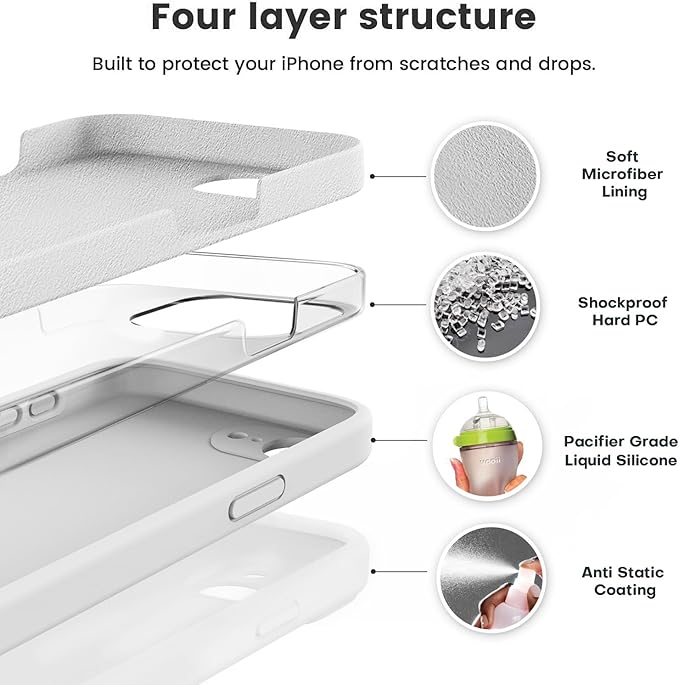 Four layer structure

Built to protect your iPhone from scratches and drops.

Soft Microfiber Lining

Shockproof Hard PC

Pacifier Grade Liquid Silicone

Anti Static Coating