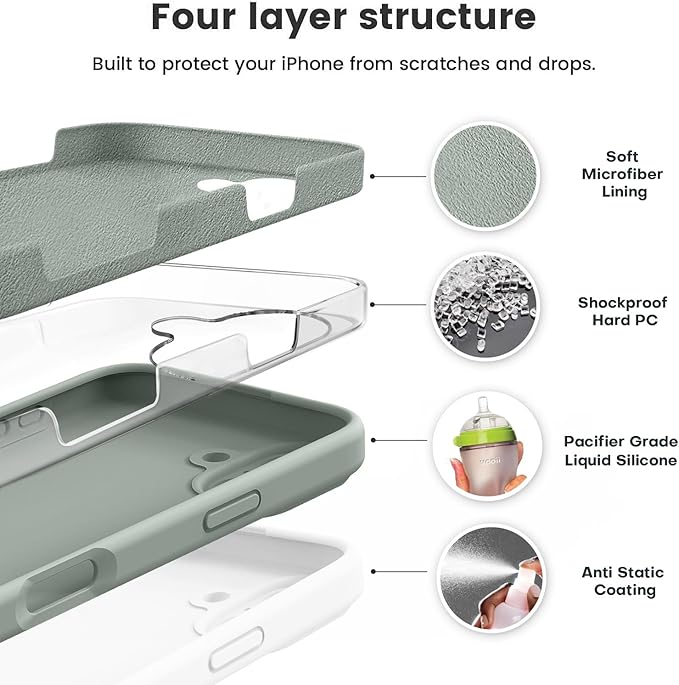 Four layer structure

Built to protect your iPhone from scratches and drops.

Soft Microfiber Lining

Shockproof Hard PC

Pacifier Grade Liquid Silicone

Anti Static Coating