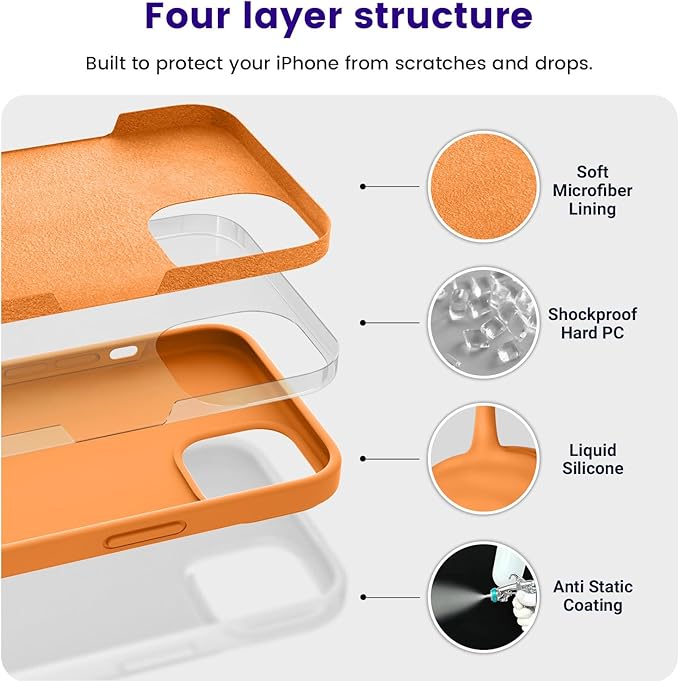 Four layer structure

Built to protect your iPhone from scratches and drops.

Soft Microfiber Lining

Shockproof Hard PC

Liquid Silicone

Anti Static Coating