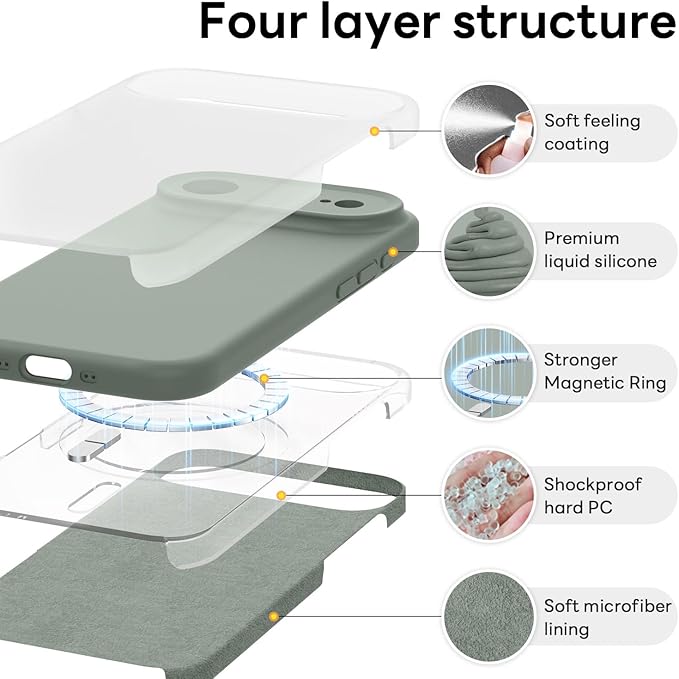 Four layer structure

Soft feeling coating

Premium liquid silicone

Stronger Magnetic Ring

Shockproof hard PC

Soft microfiber lining