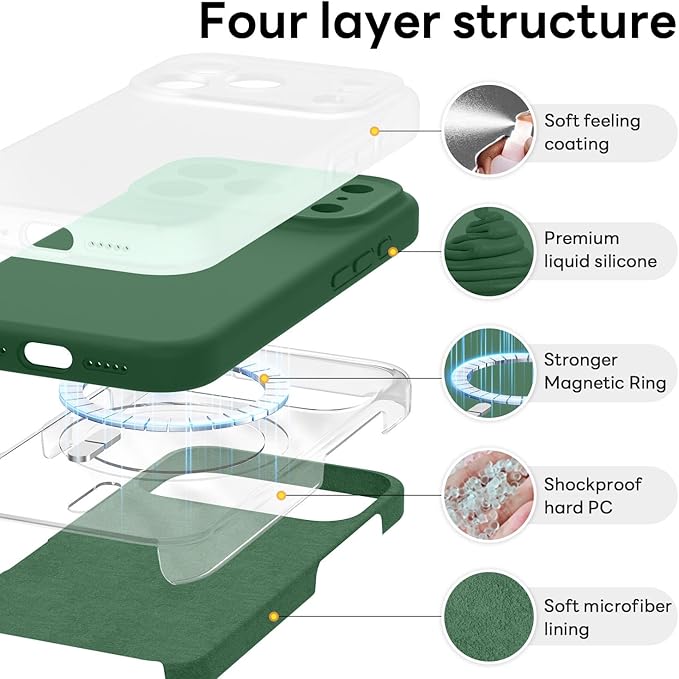 Four layer structure

Soft feeling coating

Premium liquid silicone

Stronger Magnetic Ring

Shockproof hard PC

Soft microfiber lining