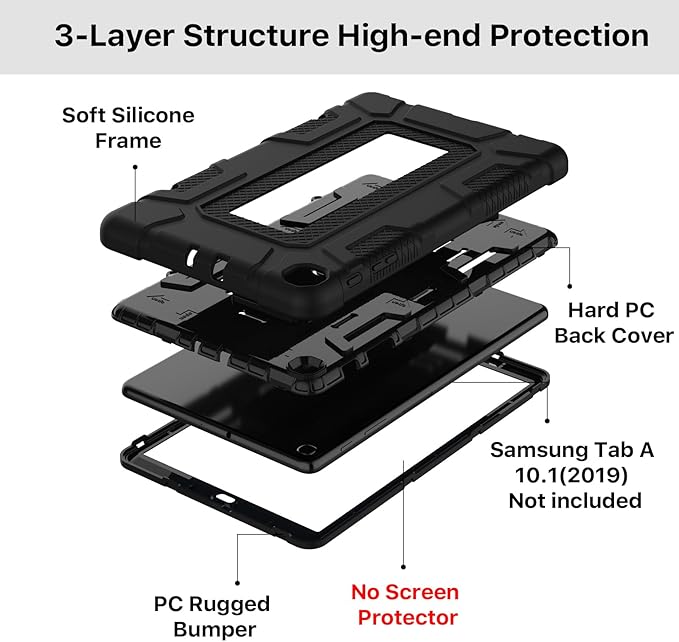 3-Layer Structure High-end Protection

Soft Silicone Frame

Hard PC Back Cover

Samsung Tab A 10.1(2019) Not included

PC Rugged Bumper

No Screen Protector