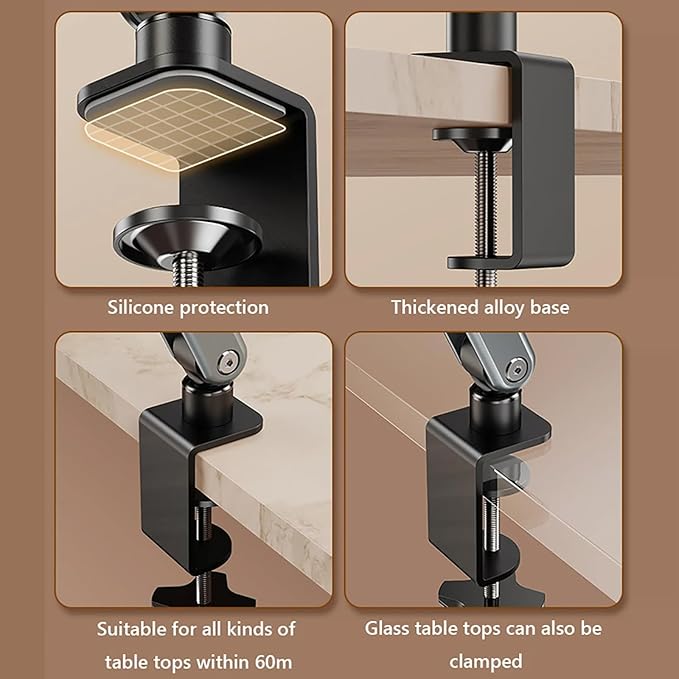 Silicone protection

Thickened alloy base

Suitable for all kinds of table tops within 60m

Glass table tops can also be clamped