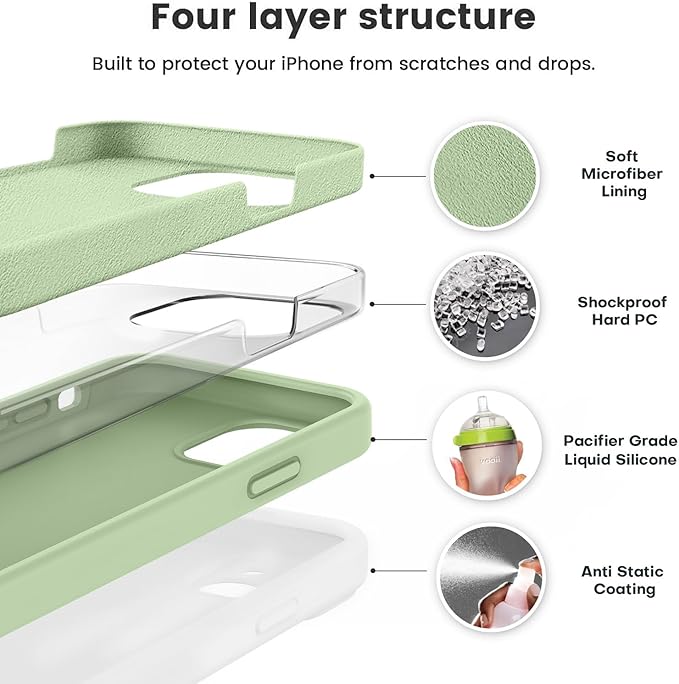 Four layer structure

Built to protect your iPhone from scratches and drops.

Soft Microfiber Lining

Shockproof Hard PC

Pacifier Grade Liquid Silicone

Anti Static Coating