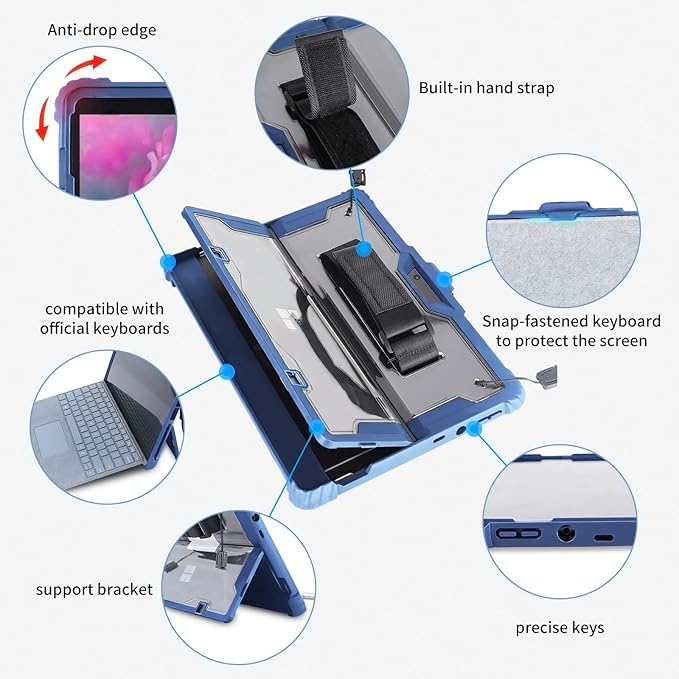 Anti-drop edge

Built-in hand strap

compatible with official keyboards

Snap-fastened keyboard to protect the screen

support bracket

precise keys