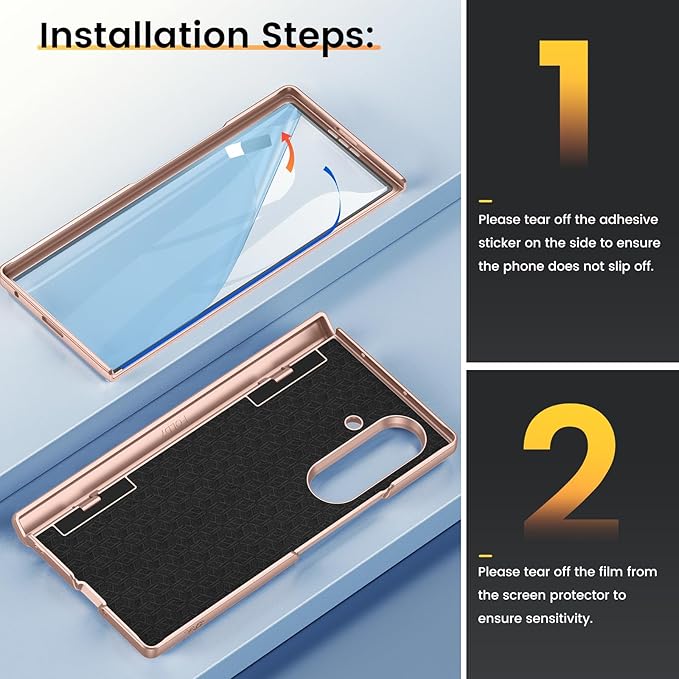 Installation Steps:

1

Please tear off the adhesive sticker on the side to ensure the phone does not slip off.

2

Please tear off the film from the screen protector to ensure sensitivity.