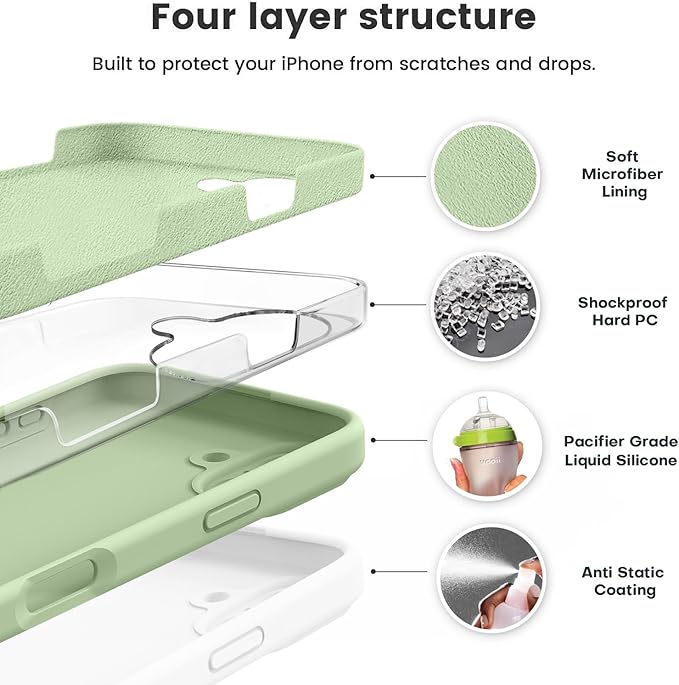 Four layer structure

Built to protect your iPhone from scratches and drops.

Soft Microfiber Lining

Shockproof Hard PC

Pacifier Grade Liquid Silicone

Anti Static Coating