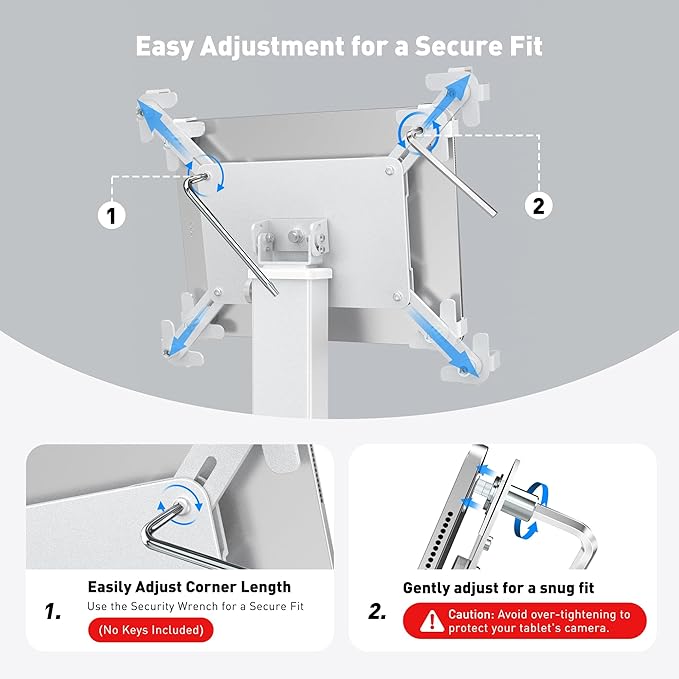 Easy Adjustment for a Secure Fit

1

2

1. Easily Adjust Corner Length
Use the Security Wrench for a Secure Fit
(No Keys Included)

2. Gently adjust for a snug fit
Caution: Avoid over-tightening to protect your tablet's camera.