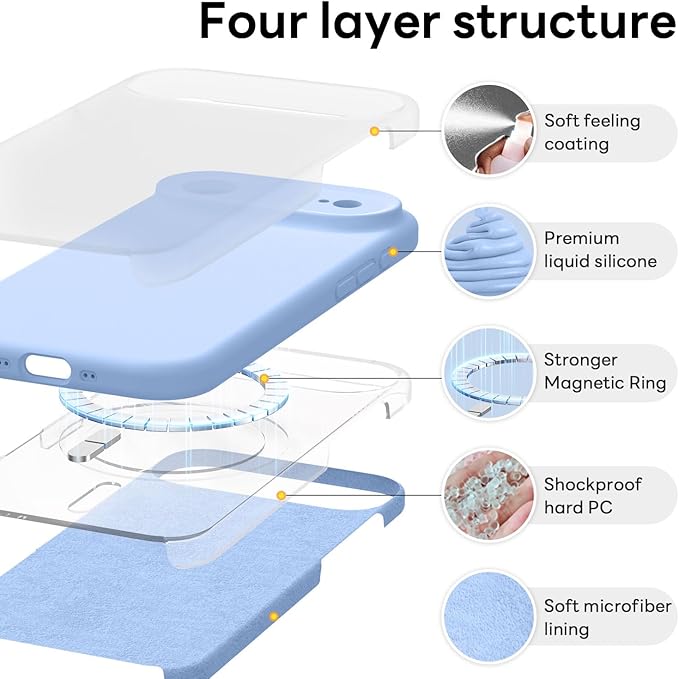 Four layer structure

Soft feeling coating

Premium liquid silicone

Stronger Magnetic Ring

Shockproof hard PC

Soft microfiber lining