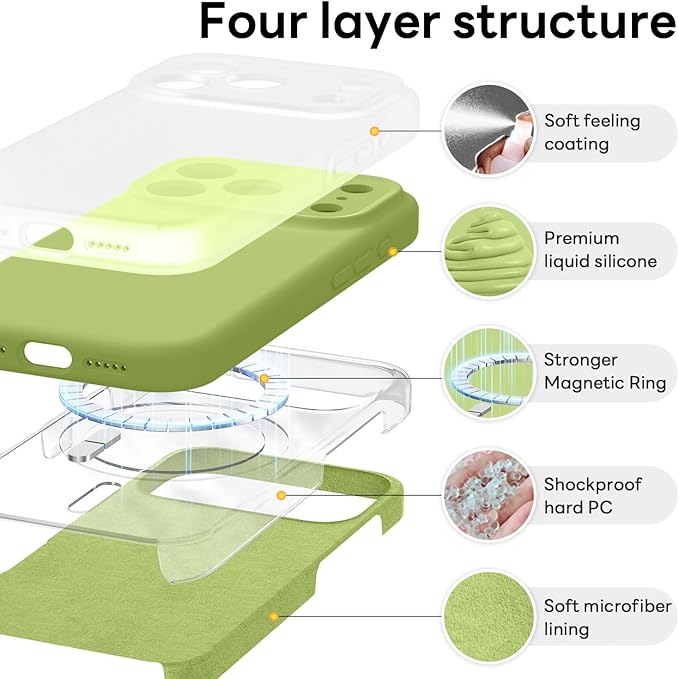 Four layer structure

Soft feeling coating

Premium liquid silicone

Stronger Magnetic Ring

Shockproof hard PC

Soft microfiber lining