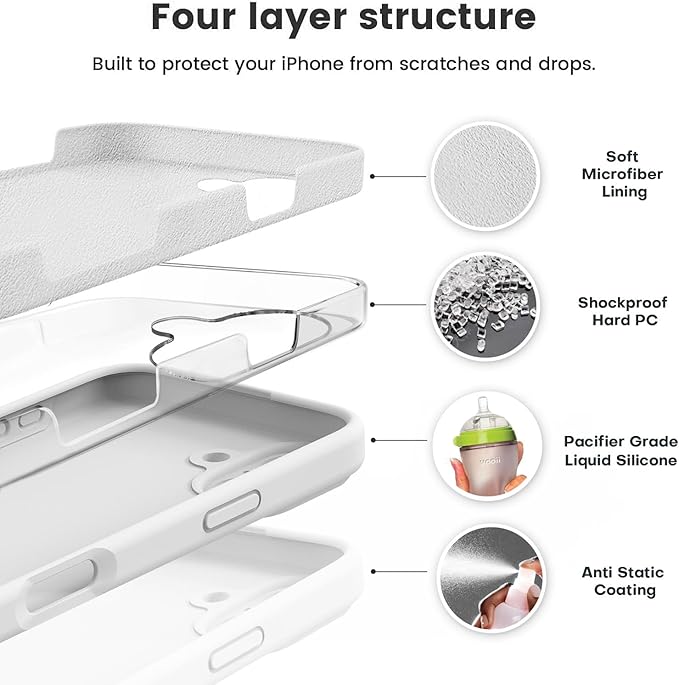 Four layer structure

Built to protect your iPhone from scratches and drops.

Soft Microfiber Lining

Shockproof Hard PC

Pacifier Grade Liquid Silicone

Anti Static Coating