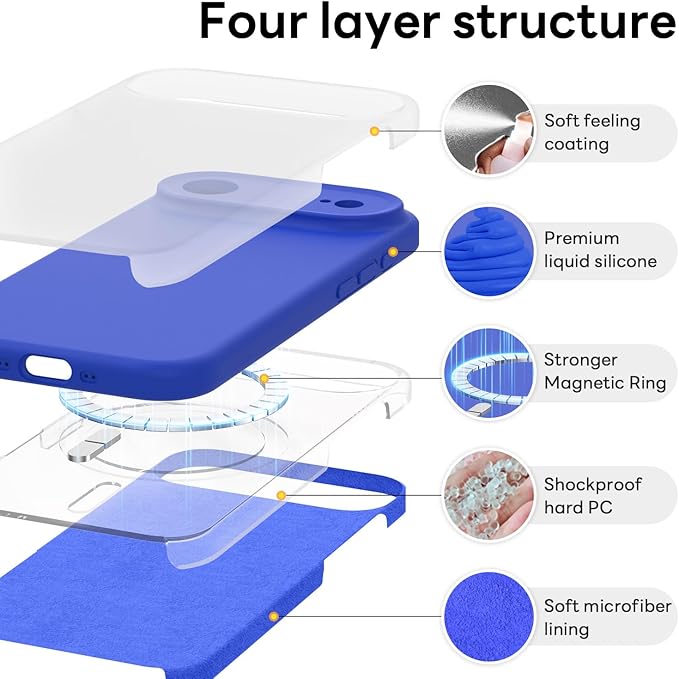 Four layer structure

Soft feeling coating

Premium liquid silicone

Stronger Magnetic Ring

Shockproof hard PC

Soft microfiber lining