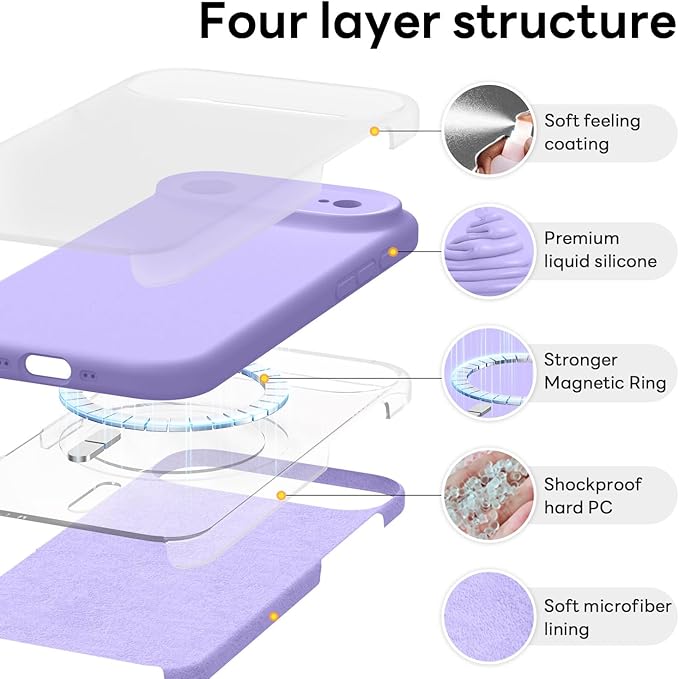 Four layer structure

Soft feeling coating

Premium liquid silicone

Stronger Magnetic Ring

Shockproof hard PC

Soft microfiber lining