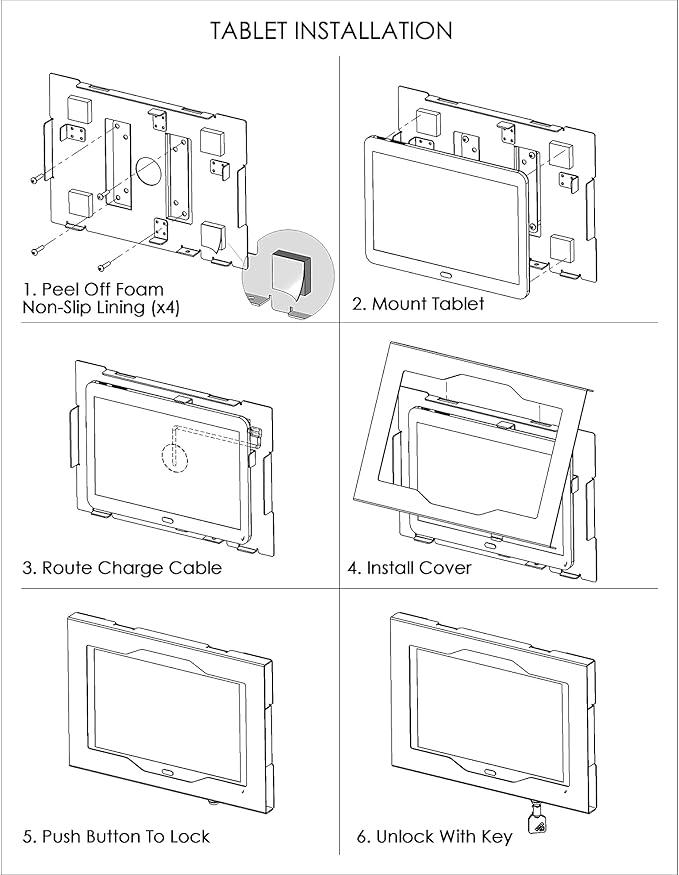 TABLET INSTALLATION

1. Peel Off Foam Non-Slip Lining (x4)

2. Mount Tablet

3. Route Charge Cable

4. Install Cover

5. Push Button To Lock

6. Unlock With Key