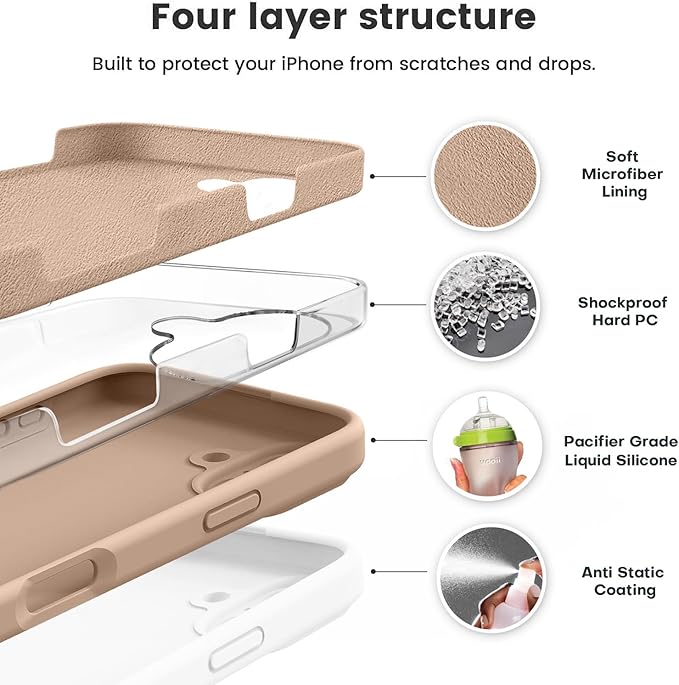 Four layer structure

Built to protect your iPhone from scratches and drops.

Soft Microfiber Lining

Shockproof Hard PC

Pacifier Grade Liquid Silicone

Anti Static Coating