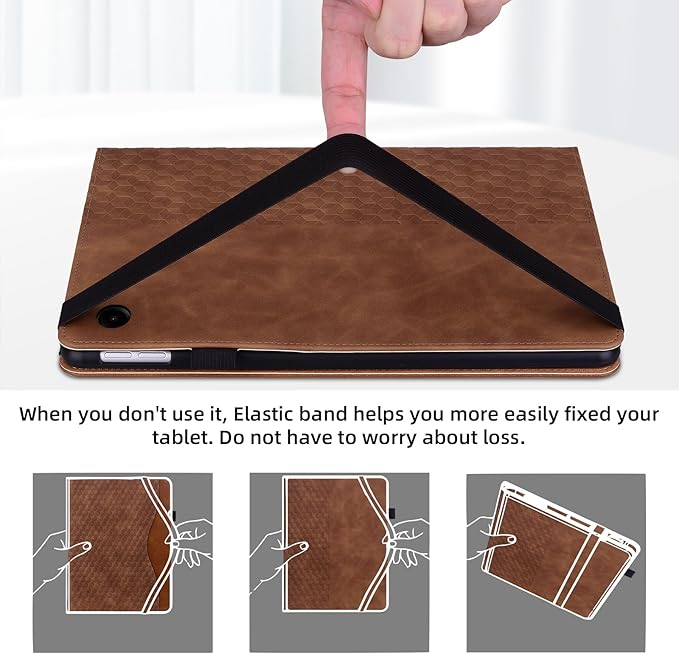 When you don't use it, Elastic band helps you more easily fixed your tablet. Do not have to worry about loss.