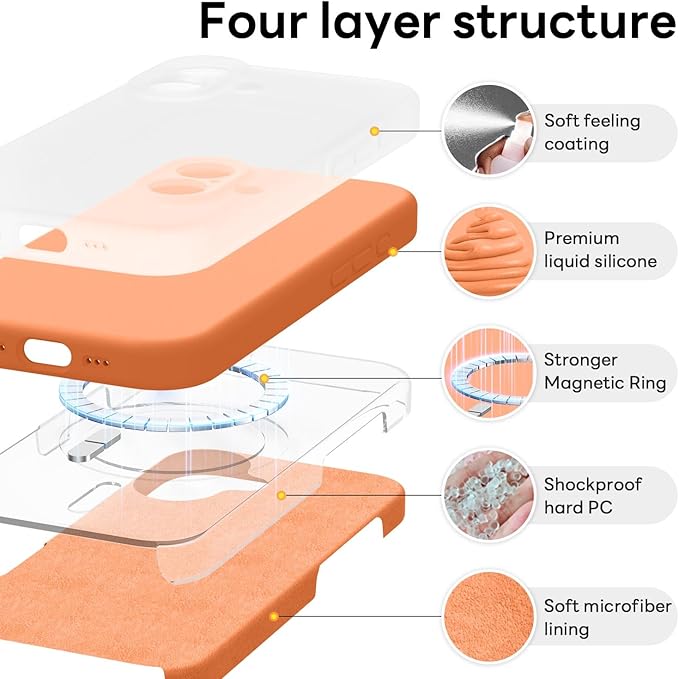 Four layer structure

Soft feeling coating

Premium liquid silicone

Stronger Magnetic Ring

Shockproof hard PC

Soft microfiber lining