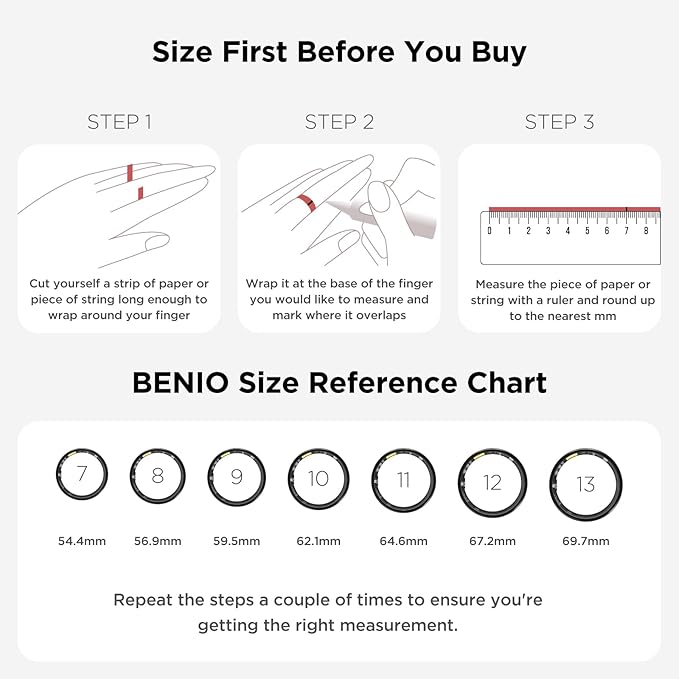 Size First Before You Buy

STEP 1

Cut yourself a strip of paper or piece of string long enough to wrap around your finger

STEP 2

Wrap it at the base of the finger you would like to measure and mark where it overlaps

STEP 3

0 1 2 3 4 5 6 7 8

Measure the piece of paper or string with a ruler and round up to the nearest mm

BENIO Size Reference Chart

7 8 9 10 11 12 13

54.4mm 56.9mm 59.5mm 62.1mm 64.6mm 67.2mm 69.7mm

Repeat the steps a couple of times to ensure you're getting the right measurement.