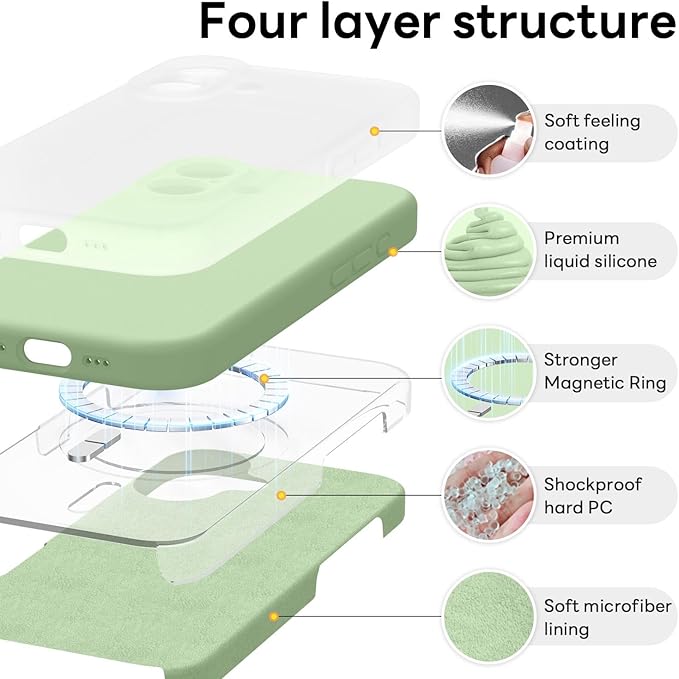 Four layer structure

Soft feeling coating

Premium liquid silicone

Stronger Magnetic Ring

Shockproof hard PC

Soft microfiber lining